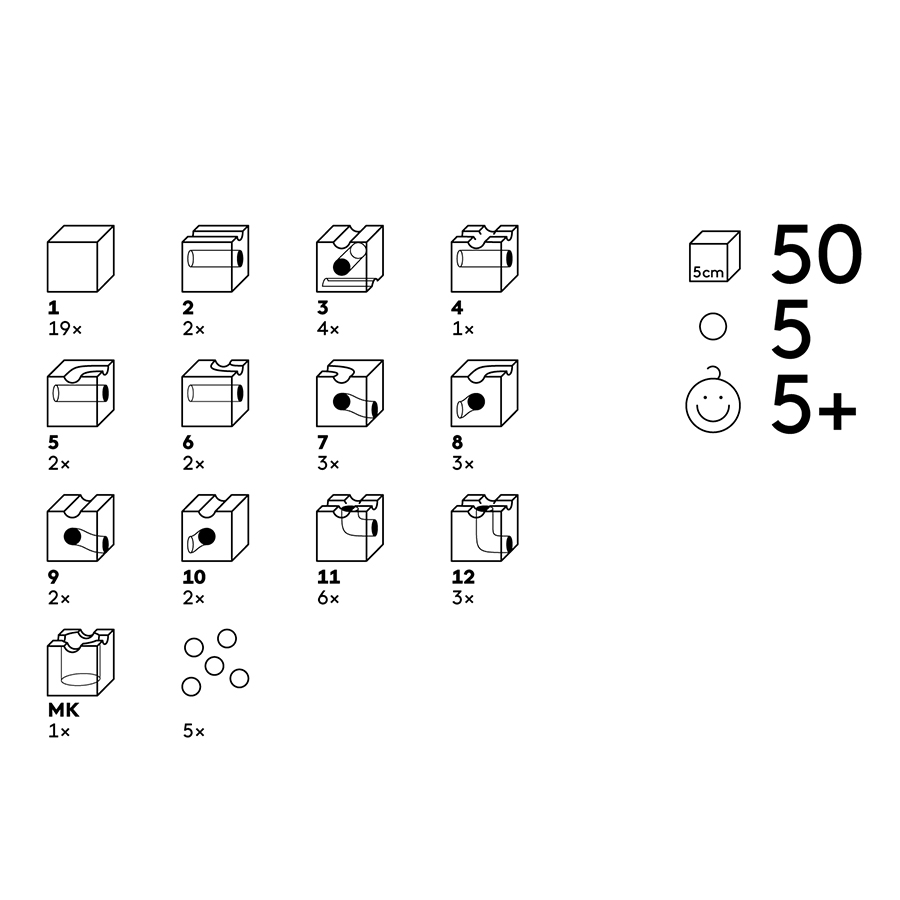 1
19×

2
2×

3
4×

4
1×

5
2×

6
2×

7
3×

8
3×

9
2×

10
2×

11
6×

12
3×

MK
1×

5×

5cm
50

5

5+