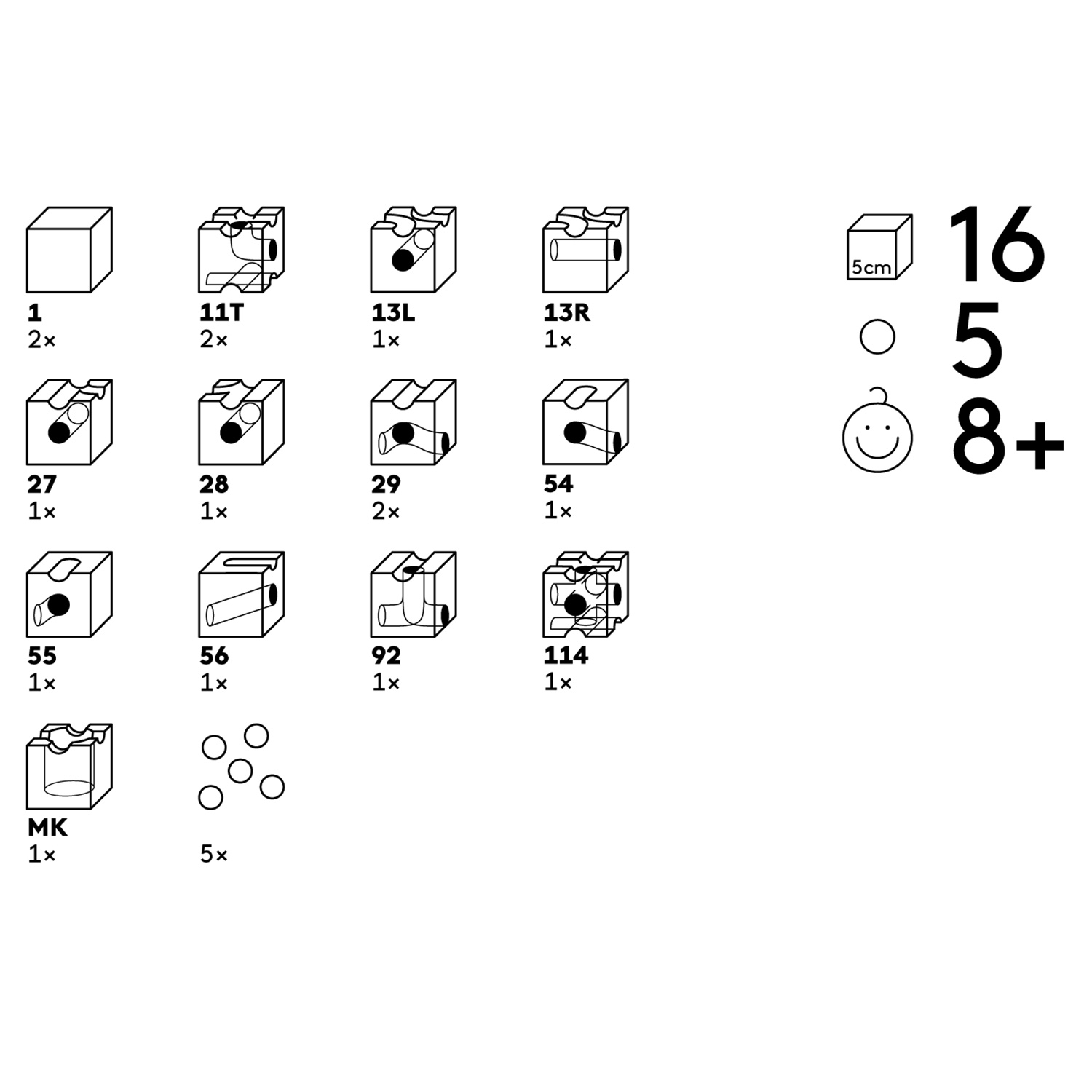 1
2×

11T
2×

13L
1×

13R
1×

27
1×

28
1×

29
2×

54
1×

55
1×

56
1×

92
1×

114
1×

MK
1×

5×

5cm
16

5

8+